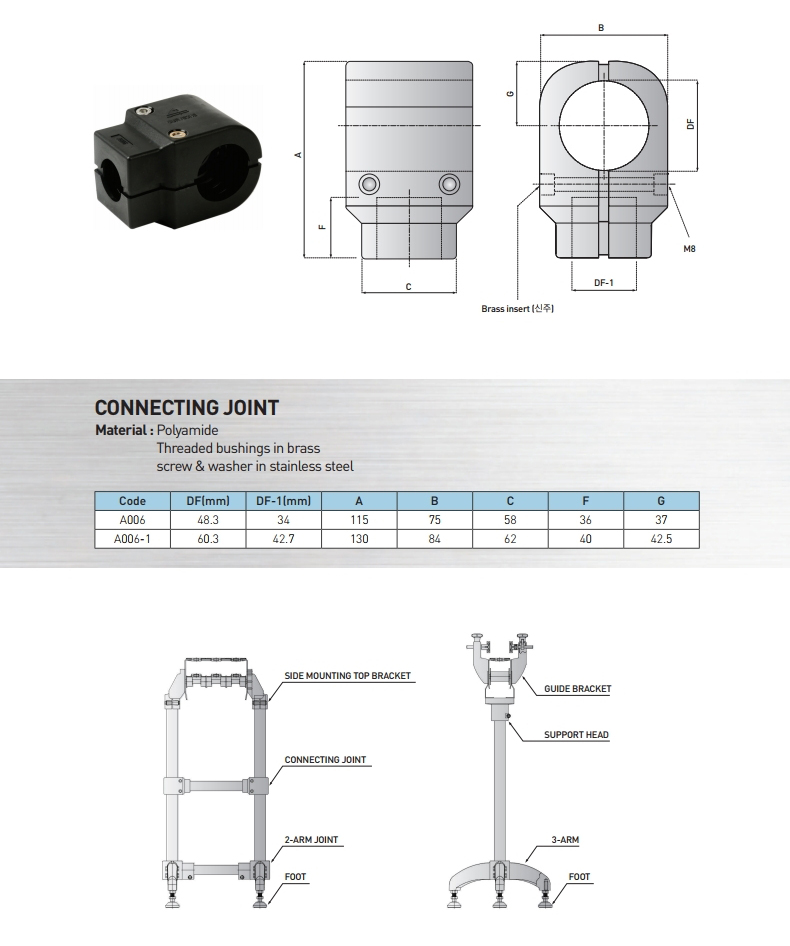 A

F

C

B

G

DF

M8

DF-1

Brass insert (신주)

CONNECTING JOINT

Material : Polyamide
Threaded bushings in brass
screw & washer in stainless steel

| Code | DF(mm) | DF-1(mm) | A | B | C | F | G |
|---|---|---|---|---|---|---|---|
| A006 | 48.3 | 34 | 115 | 75 | 58 | 36 | 37 |
| A006-1 | 60.3 | 42.7 | 130 | 84 | 62 | 40 | 42.5 |

SIDE MOUNTING TOP BRACKET

CONNECTING JOINT

2-ARM JOINT

FOOT

GUIDE BRACKET

SUPPORT HEAD

3-ARM

FOOT